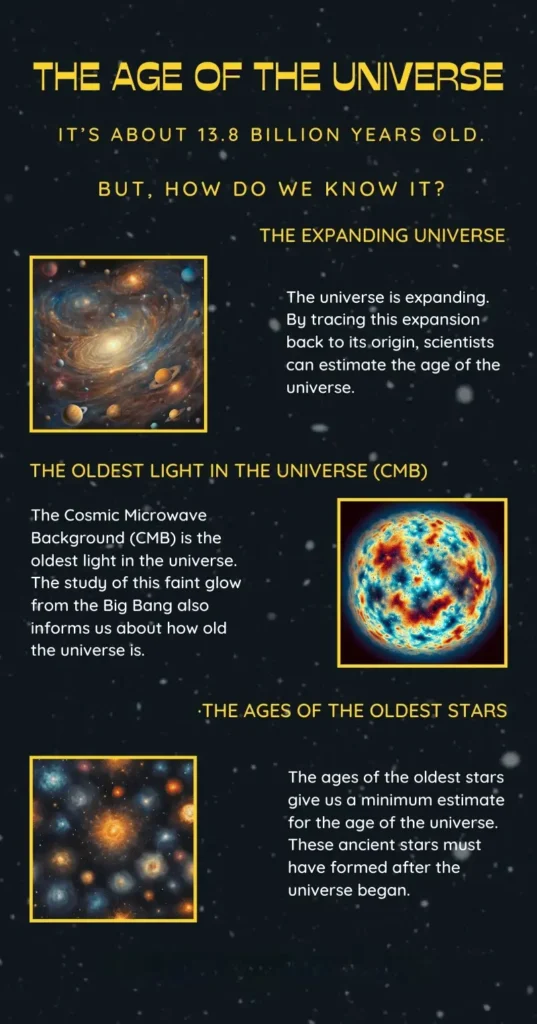 THE AGE OF THE UNIVERSE

IT'S ABOUT 13.8 BILLION YEARS OLD.

BUT, HOW DO WE KNOW IT?

THE EXPANDING UNIVERSE

The universe is expanding. By tracing this expansion back to its origin, scientists can estimate the age of the universe.

THE OLDEST LIGHT IN THE UNIVERSE (CMB)

The Cosmic Microwave Background (CMB) is the oldest light in the universe. The study of this faint glow from the Big Bang also informs us about how old the universe is.

THE AGES OF THE OLDEST STARS

The ages of the oldest stars give us a minimum estimate for the age of the universe. These ancient stars must have formed after the universe began.